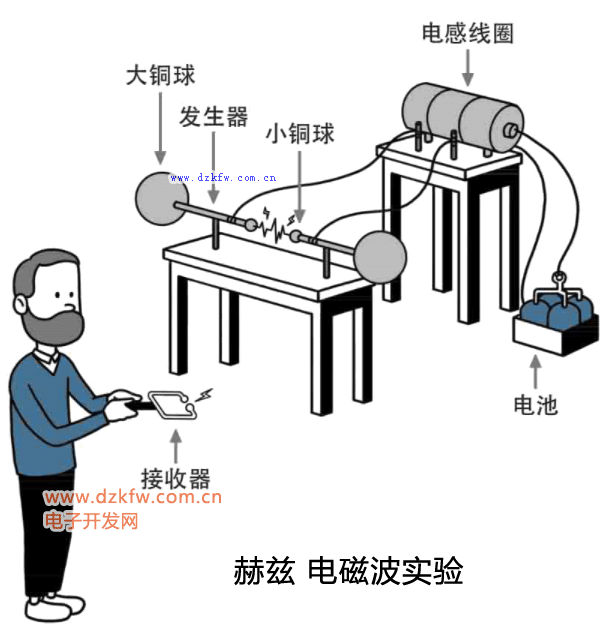 电感线圈

大铜球

发生器

小铜球

www.dzkfw.com.cn

电池

接收器

www.dzkfw.com.cn
电子开发网

赫兹 电磁波实验